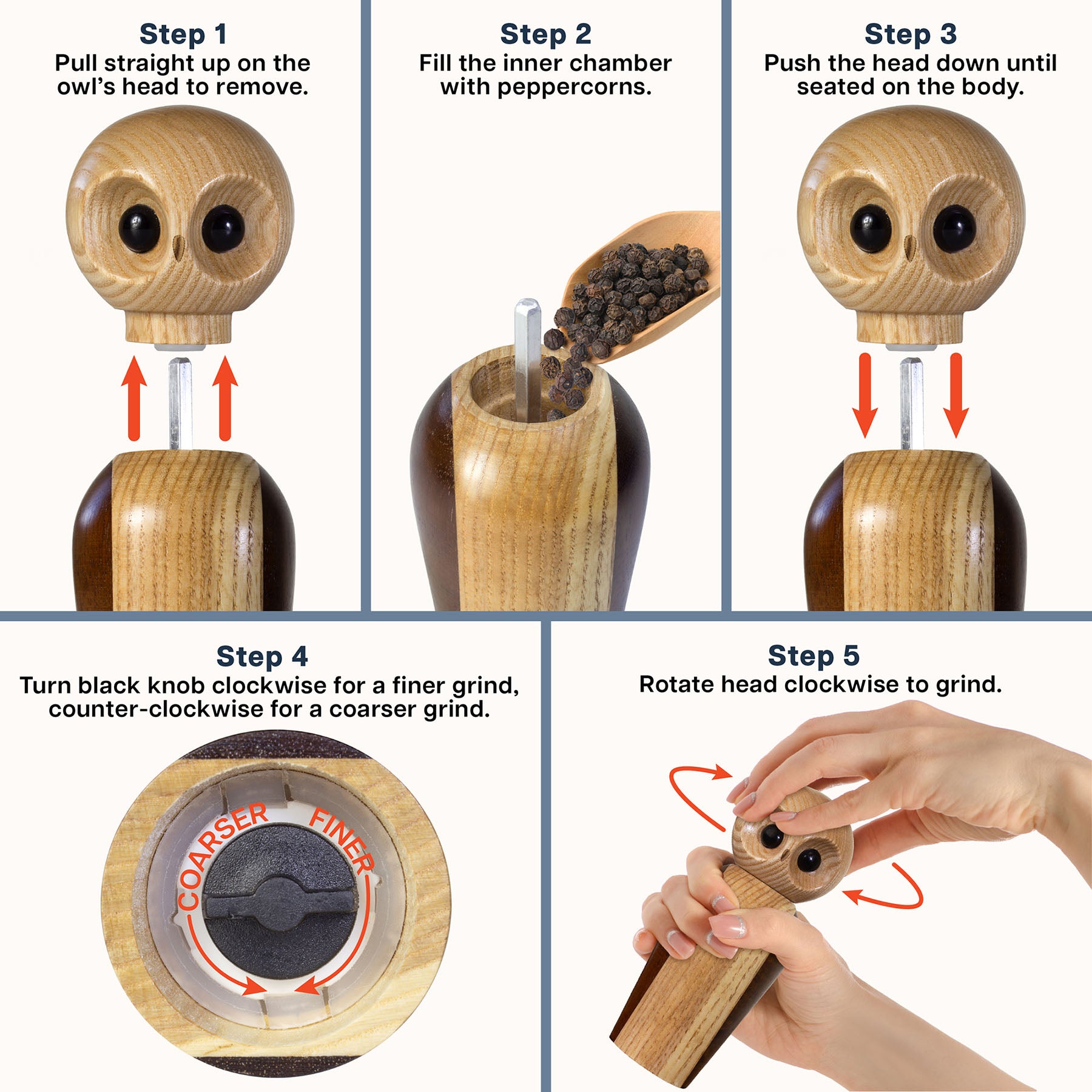 Step 1
Pull straight up on the owl's head to remove.

Step 2
Fill the inner chamber with peppercorns.

Step 3
Push the head down until seated on the body.

Step 4
Turn black knob clockwise for a finer grind, counter-clockwise for a coarser grind.

COARSER
FINER

Step 5
Rotate head clockwise to grind.